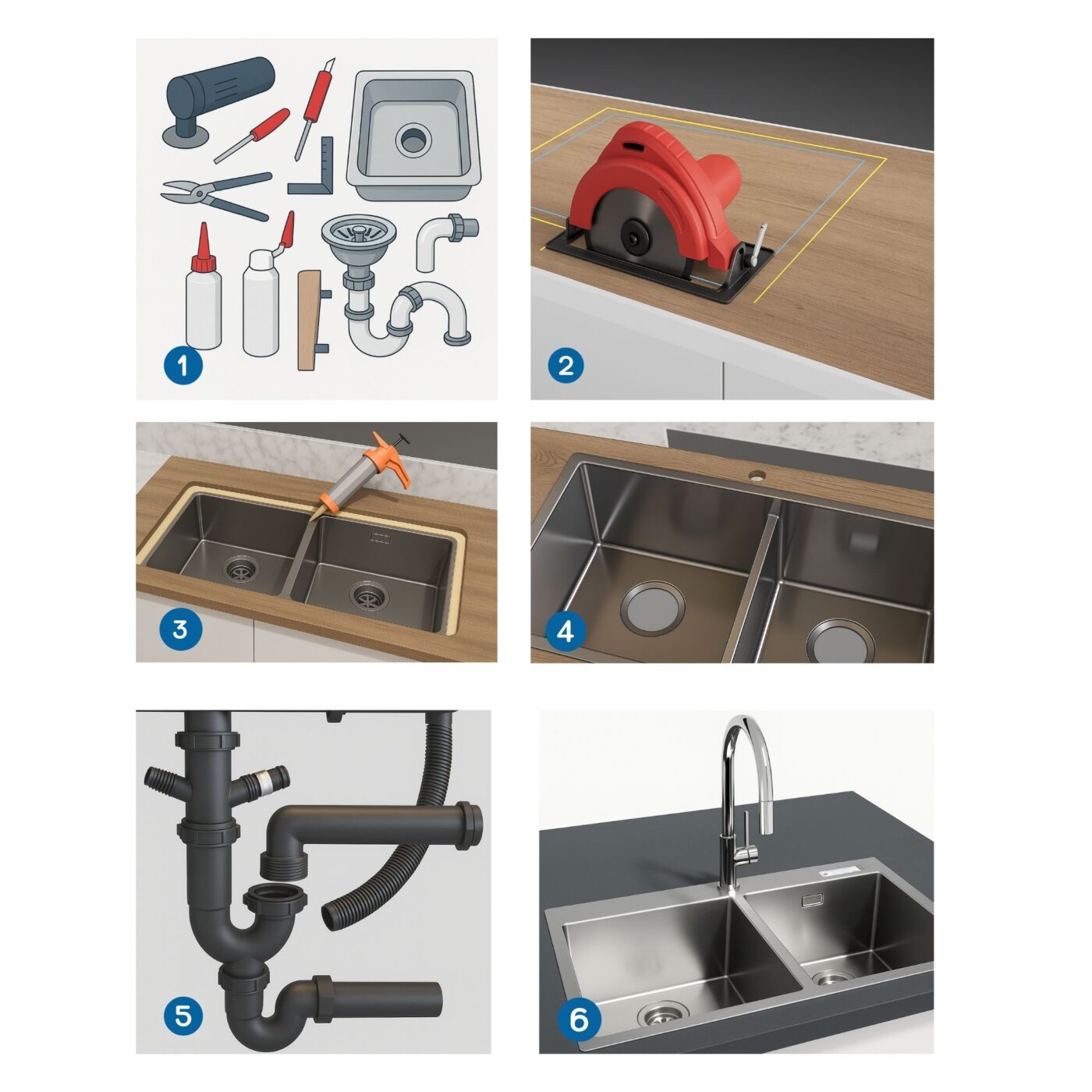 1

2

3

4

5

6